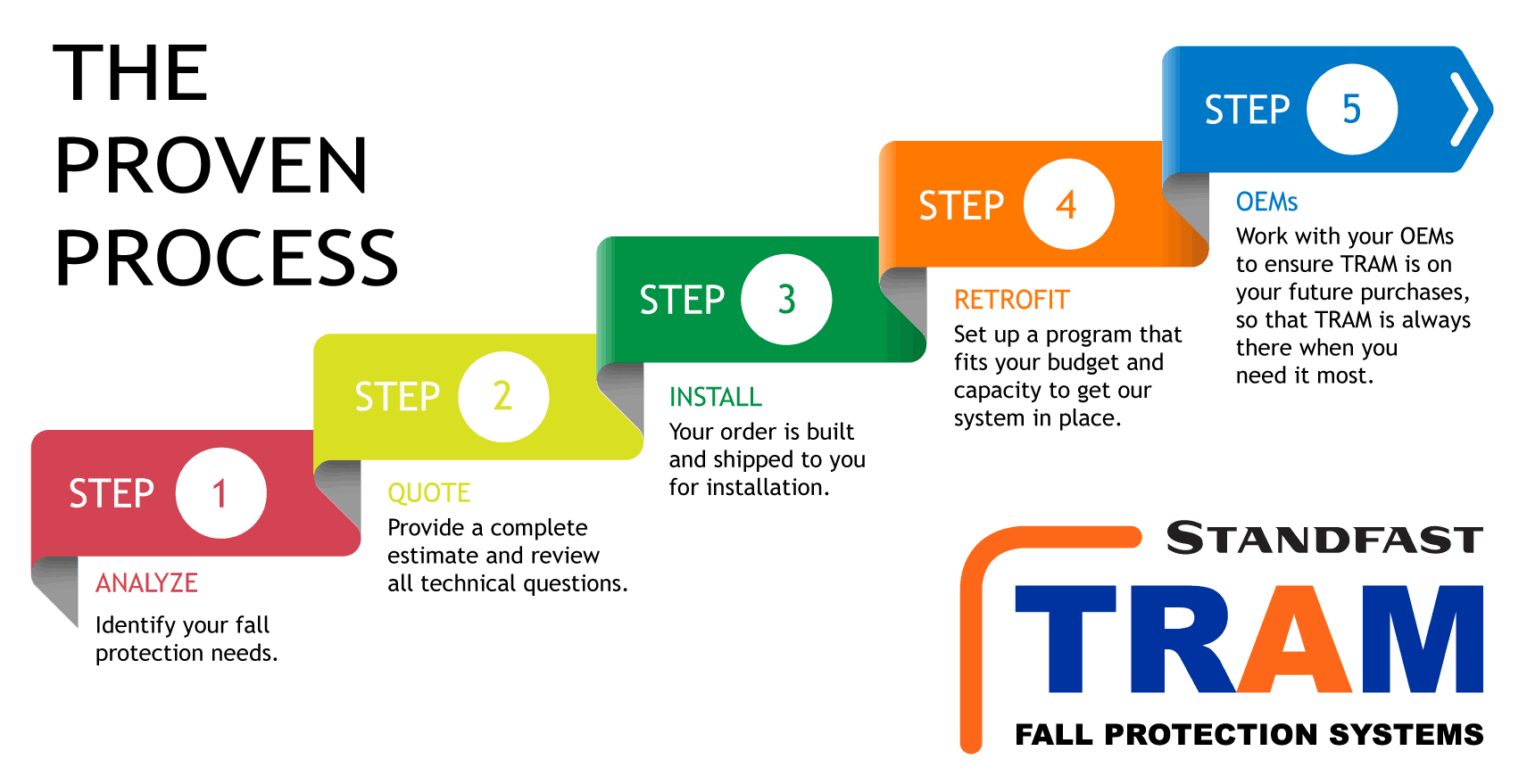 THE PROVEN PROCESS

STEP 1

ANALYZE

Identify your fall protection needs.

STEP 2

QUOTE

Provide a complete estimate and review all technical questions.

STEP 3

INSTALL

Your order is built and shipped to you for installation.

STEP 4

RETROFIT

Set up a program that fits your budget and capacity to get our system in place.

STEP 5

OEMs

Work with your OEMs to ensure TRAM is on your future purchases, so that TRAM is always there when you need it most.

STANDFAST

TRAM

FALL PROTECTION SYSTEMS